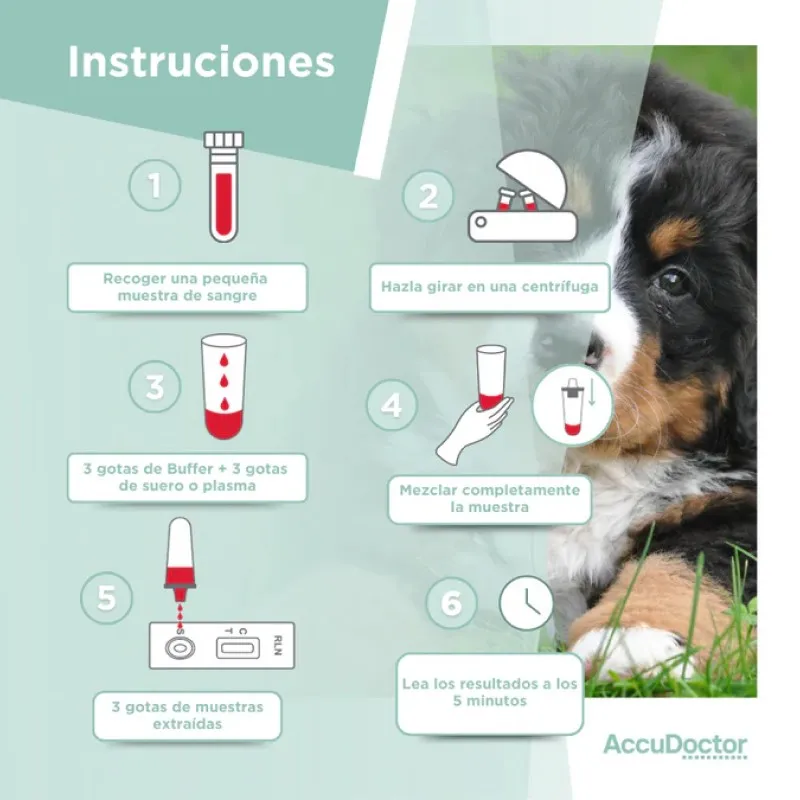 Instruciones

1

Recoger una pequeña muestra de sangre

2

Hazla girar en una centrífuga

3

3 gotas de Buffer + 3 gotas de suero o plasma

4

Mezclar completamente la muestra

5

S

C

T

RLN

3 gotas de muestras extraídas

6

Lea los resultados a los 5 minutos

AccuDoctor